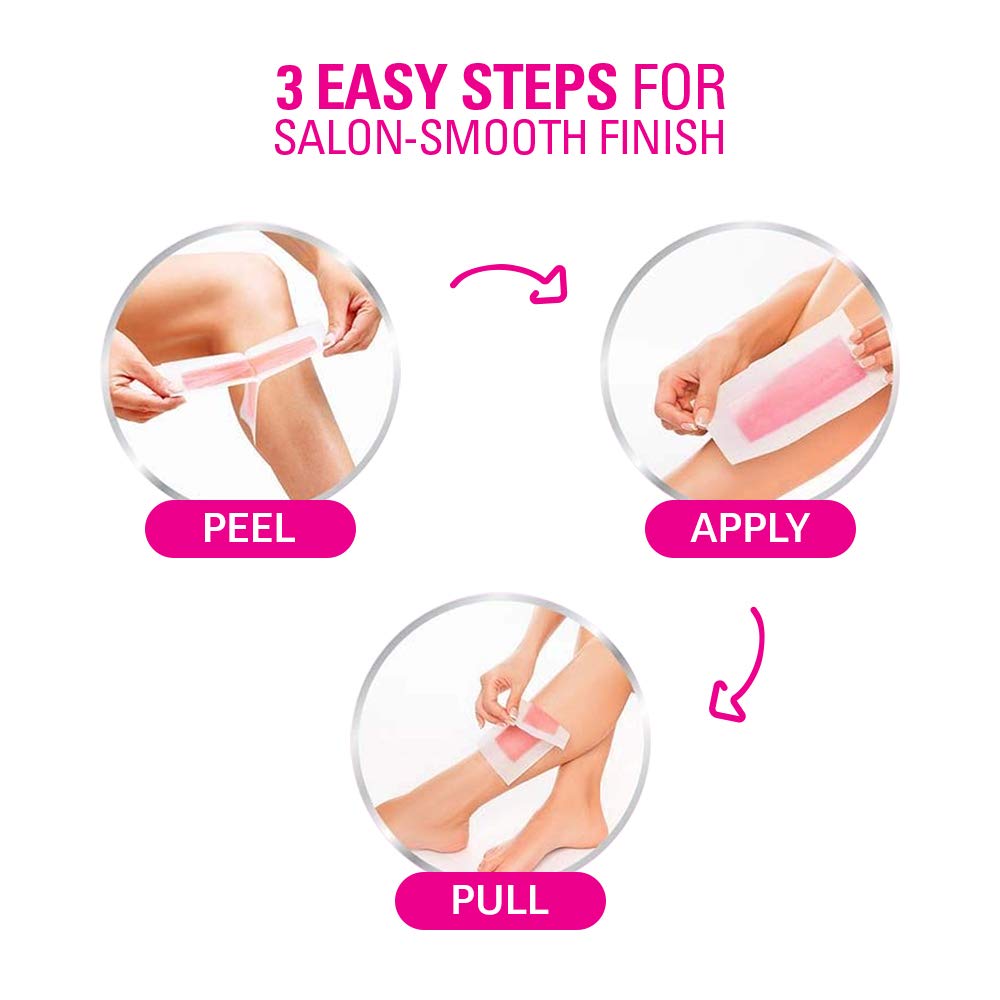 3 EASY STEPS FOR
SALON-SMOOTH FINISH

PEEL

APPLY

PULL